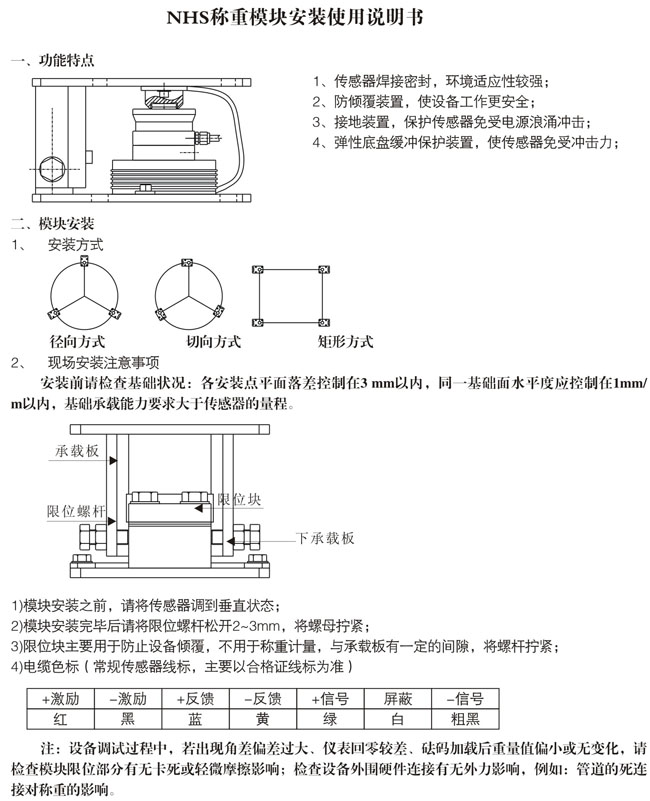 NHS称重模块安装使用说明书

一、功能特点

1、传感器焊接密封，环境适应性较强；
2、防倾覆装置，使设备工作更安全；
3、接地装置，保护传感器免受电源浪涌冲击；
4、弹性底盘缓冲保护装置，使传感器免受冲击力；

二、模块安装
1、　安装方式

径向方式　　切向方式　　矩形方式

2、　现场安装注意事项
安装前请检查基础状况：各安装点平面落差控制在3 mm以内，同一基础面水平度应控制在1mm/m以内，基础承载能力要求大于传感器的量程。

承载板
限位块
限位螺杆
下承载板

1)模块安装之前，请将传感器调到垂直状态；
2)模块安装完毕后请将限位螺杆松开2~3mm，将螺母拧紧；
3)限位块主要用于防止设备倾覆，不用于称重计量，与承载板有一定的间隙，将螺杆拧紧；
4)电缆色标（常规传感器线标，主要以合格证线标为准）

| +激励 | -激励 | +反馈 | -反馈 | +信号 | 屏蔽 | -信号 |
|---|---|---|---|---|---|---|
| 红 | 黑 | 蓝 | 黄 | 绿 | 白 | 粗黑 |

注：设备调试过程中，若出现角差偏差过大、仪表回零较差、砝码加载后重量值偏小或无变化，请检查模块限位部分有无卡死或轻微摩擦影响；检查设备外围硬件连接有无外力影响，例如：管道的死连接对称重的影响。